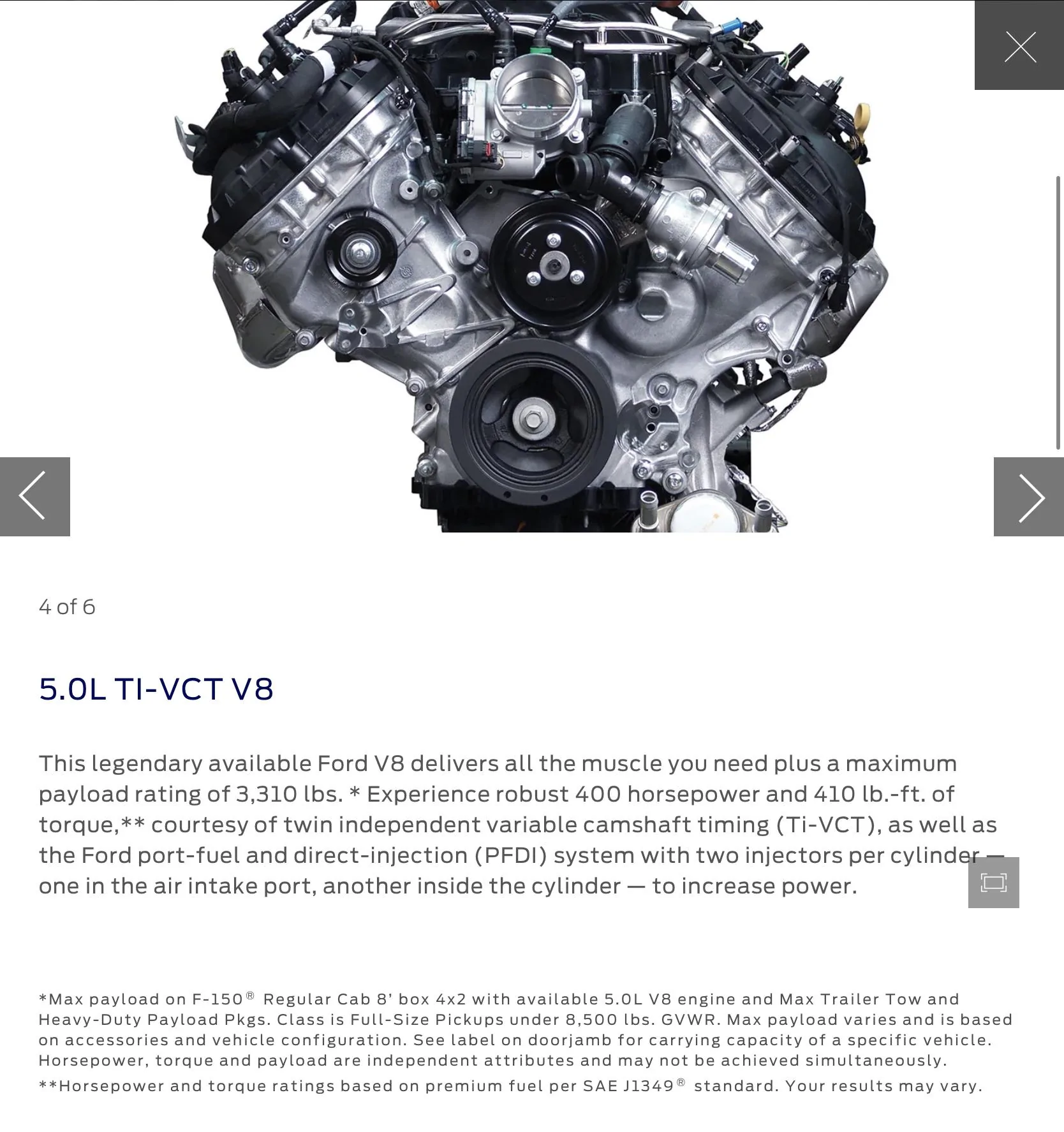 4 of 6

5.0L TI-VCT V8

This legendary available Ford V8 delivers all the muscle you need plus a maximum payload rating of 3,310 lbs. * Experience robust 400 horsepower and 410 lb.-ft. of torque,** courtesy of twin independent variable camshaft timing (Ti-VCT), as well as the Ford port-fuel and direct-injection (PFDI) system with two injectors per cylinder — one in the air intake port, another inside the cylinder — to increase power.

*Max payload on F-150® Regular Cab 8' box 4x2 with available 5.0L V8 engine and Max Trailer Tow and Heavy-Duty Payload Pkgs. Class is Full-Size Pickups under 8,500 lbs. GVWR. Max payload varies and is based on accessories and vehicle configuration. See label on doorjamb for carrying capacity of a specific vehicle. Horsepower, torque and payload are independent attributes and may not be achieved simultaneously.

**Horsepower and torque ratings based on premium fuel per SAE J1349® standard. Your results may vary.