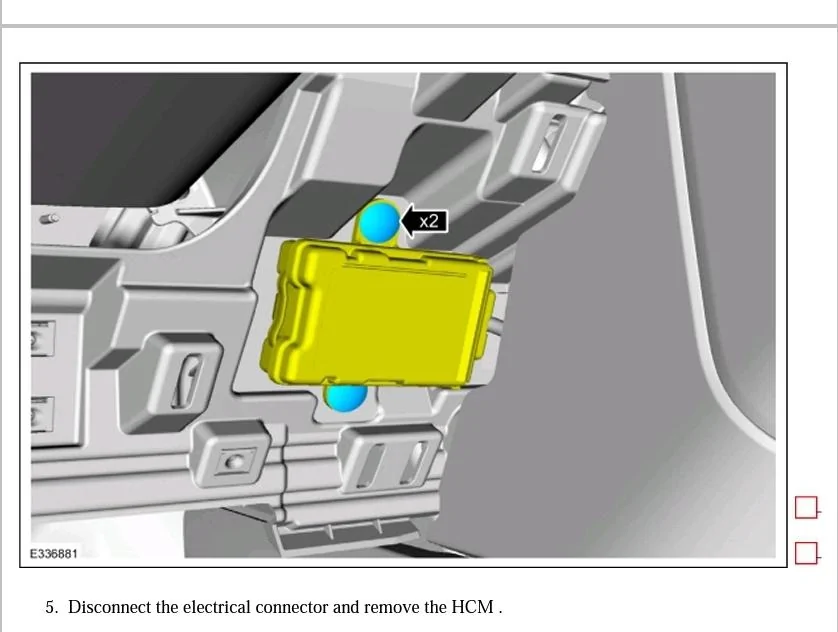 x2

E336881

5. Disconnect the electrical connector and remove the HCM .